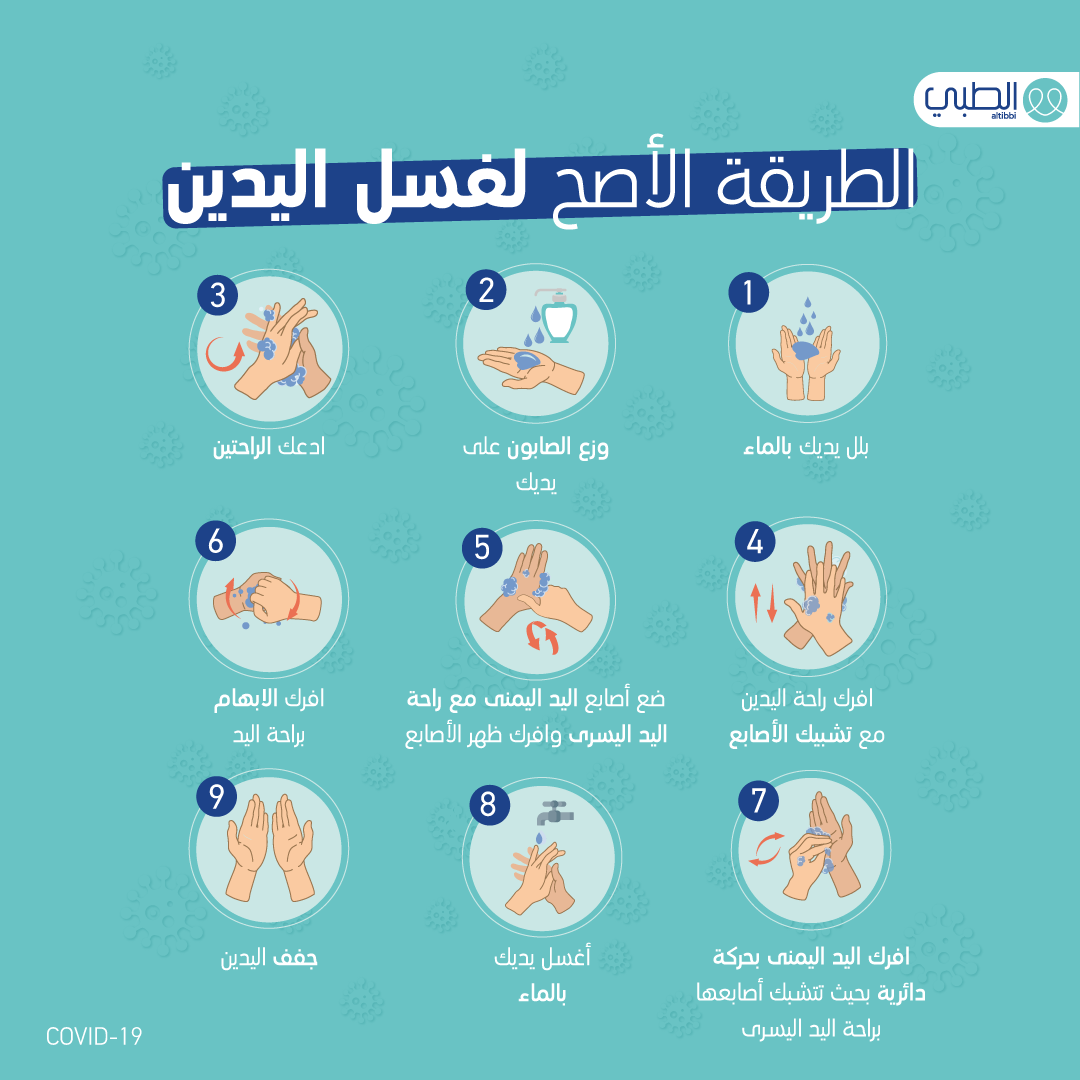 الطبي
altibbi

الطريقة الأصح لغسل اليدين

1
بلل يديك بالماء

2
وزع الصابون على يديك

3
ادعك الراحتين

4
افرك راحة اليدين مع تشبيك الأصابع

5
ضع أصابع اليد اليمنى مع راحة اليد اليسرى وافرك ظهر الأصابع

6
افرك الابهام براحة اليد

7
افرك اليد اليمنى بحركة دائرية بحيث تتشبك أصابعها براحة اليد اليسرى

8
أغسل يديك بالماء

9
جفف اليدين

COVID-19