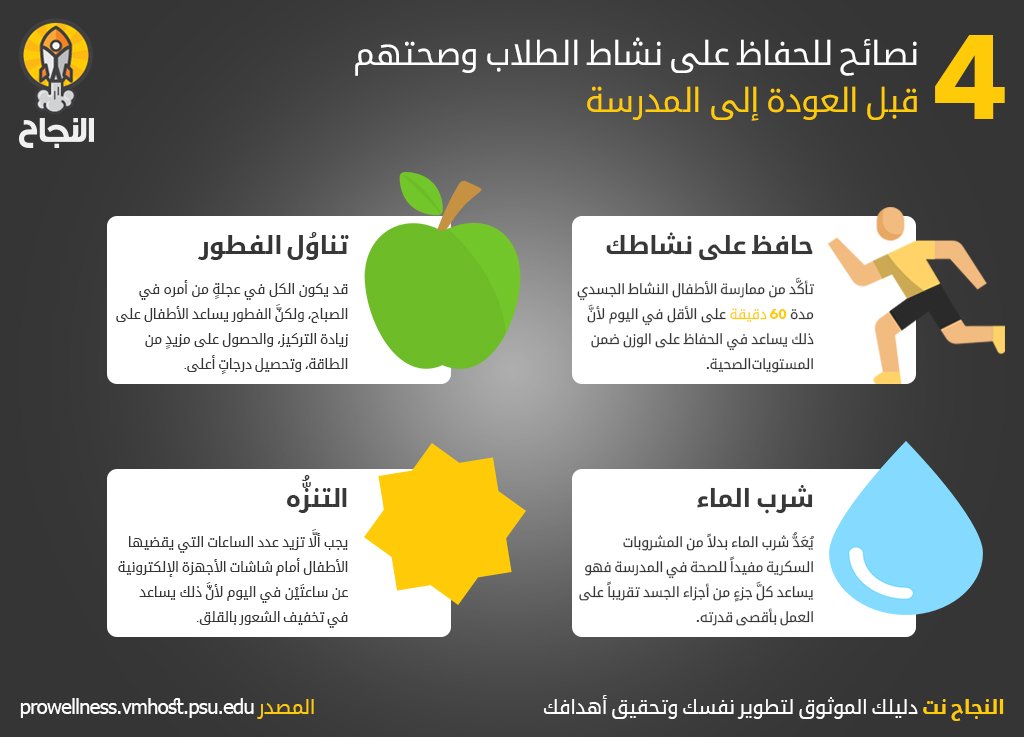 4 نصائح للحفاظ على نشاط الطلاب وصحتهم
قبل العودة إلى المدرسة

النجاح

حافظ على نشاطك
تأكَّد من ممارسة الأطفال النشاط الجسدي مدة 60 دقيقة على الأقل في اليوم لأنَّ ذلك يساعد في الحفاظ على الوزن ضمن المستوياتالصحية.

تناوُل الفطور
قد يكون الكل في عجلةٍ من أمره في الصباح، ولكنَّ الفطور يساعد الأطفال على زيادة التركيز، والحصول على مزيدٍ من الطاقة، وتحصيل درجاتٍ أعلى.

شرب الماء
يُعَدُّ شرب الماء بدلاً من المشروبات السكرية مفيداً للصحة في المدرسة فهو يساعد كلَّ جزءٍ من أجزاء الجسد تقريباً على العمل بأقصى قدرته.

التنزُّه
يجب ألَّا تزيد عدد الساعات التي يقضيها الأطفال أمام شاشات الأجهزة الإلكترونية عن ساعتَيْن في اليوم لأنَّ ذلك يساعد في تخفيف الشعور بالقلق.

النجاح نت دليلك الموثوق لتطوير نفسك وتحقيق أهدافك
المصدر prowellness.vmhost.psu.edu